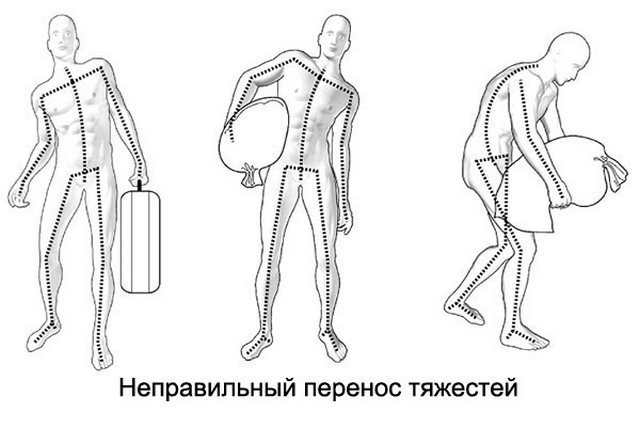 Неправильный перенос тяжестей